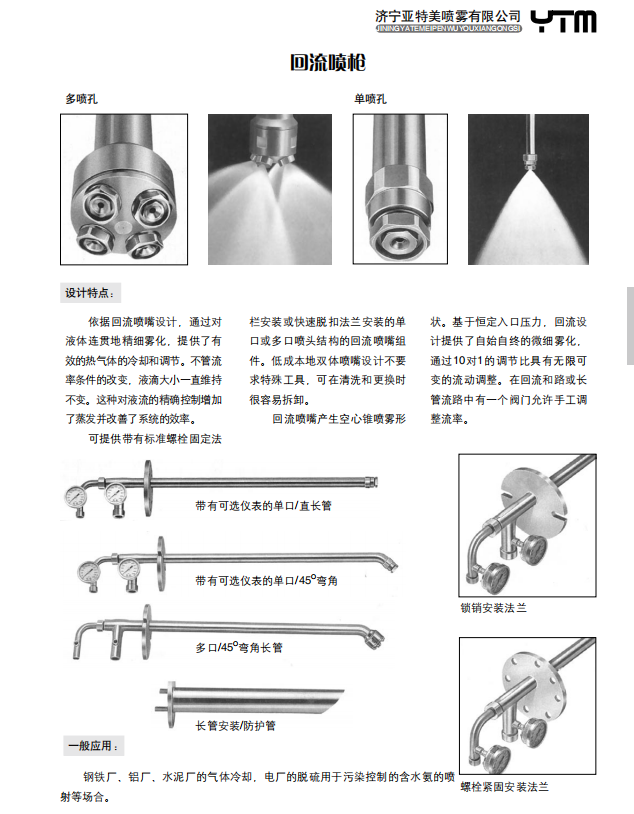 济宁亚特美喷雾有限公司
JININGYATEMEIPENWUYOUXIANGONGSI
YTM

回流喷枪

多喷孔

单喷孔

设计特点：

依据回流喷嘴设计，通过对液体连贯地精细雾化，提供了有效的热气体的冷却和调节。不管流率条件的改变，液滴大小一直维持不变。这种对液流的精确控制增加了蒸发并改善了系统的效率。

可提供带有标准螺栓固定法栏安装或快速脱扣法兰安装的单口或多口喷头结构的回流喷嘴组件。低成本地双体喷嘴设计不要求特殊工具，可在清洗和更换时很容易拆卸。

回流喷嘴产生空心锥喷雾形状。基于恒定入口压力，回流设计提供了自始自终的微细雾化，通过10对1的调节比具有无限可变的流动调整。在回流和路或长管流路中有一个阀门允许手工调整流率。

带有可选仪表的单口/直长管

带有可选仪表的单口/45°弯角

多口/45°弯角长管

长管安装/防护管

锁销安装法兰

螺栓紧固安装法兰

一般应用：

钢铁厂、铝厂、水泥厂的气体冷却，电厂的脱硫用于污染控制的含水氨的喷射等场合。